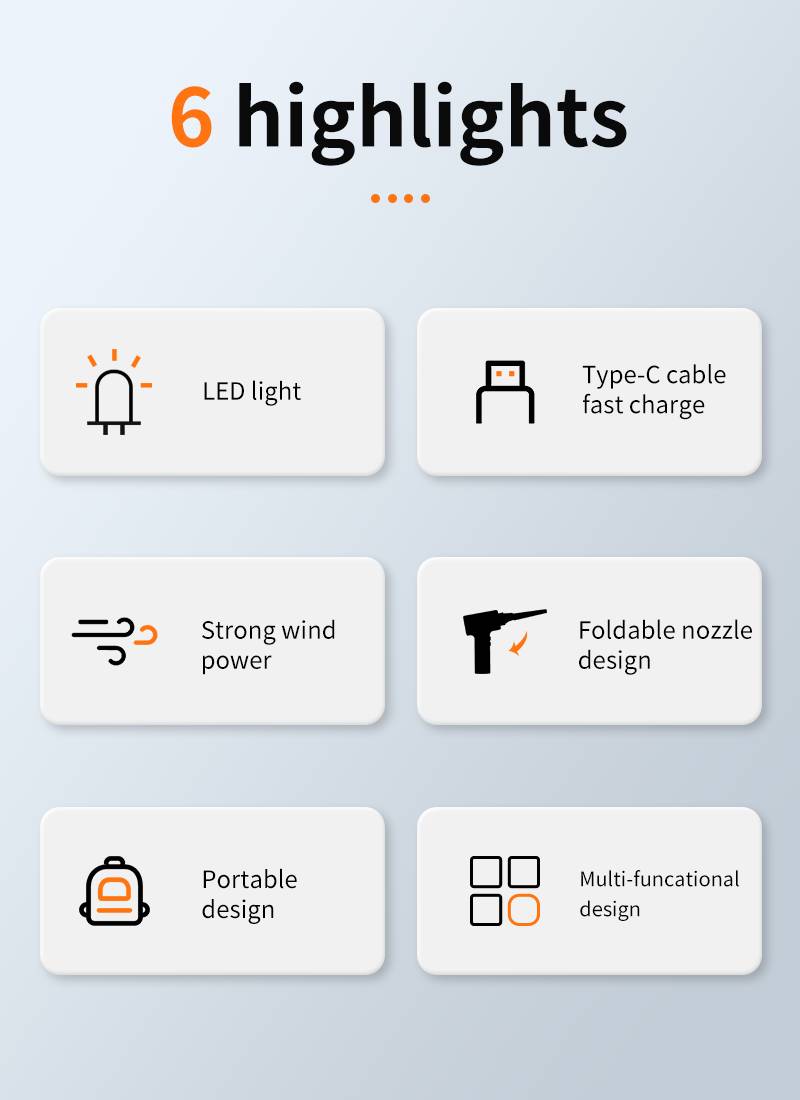 6 highlights

LED light

Type-C cable
fast charge

Strong wind power

Foldable nozzle design

Portable design

Multi-funcational design